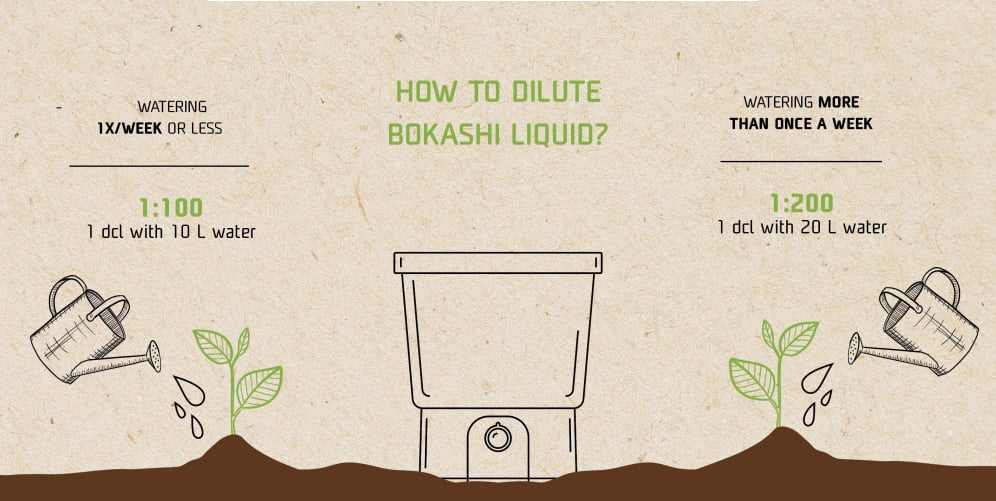 WATERING 1X/WEEK OR LESS

1:100
1 dcl with 10 L water

HOW TO DILUTE BOKASHI LIQUID?

WATERING MORE THAN ONCE A WEEK

1:200
1 dcl with 20 L water